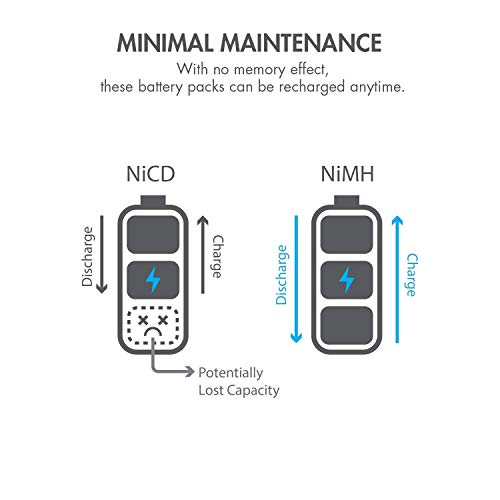 MINIMAL MAINTENANCE
With no memory effect, these battery packs can be recharged anytime.

NiCD

Discharge

Charge

Potentially Lost Capacity

NiMH

Discharge

Charge