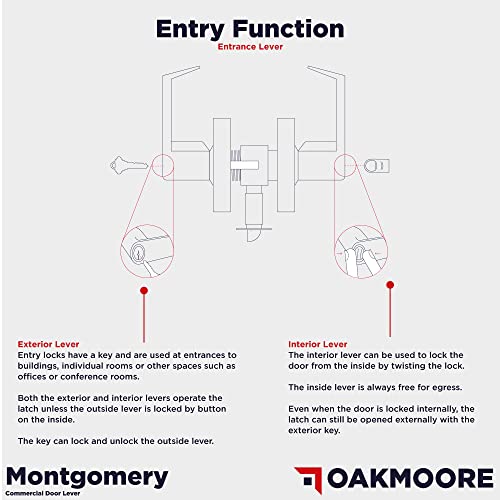 Entry Function
Entrance Lever

Exterior Lever
Entry locks have a key and are used at entrances to buildings, individual rooms or other spaces such as offices or conference rooms.

Both the exterior and interior levers operate the latch unless the outside lever is locked by button on the inside.

The key can lock and unlock the outside lever.

Interior Lever
The interior lever can be used to lock the door from the inside by twisting the lock.

The inside lever is always free for egress.

Even when the door is locked internally, the latch can still be opened externally with the exterior key.

Montgomery
Commercial Door Lever

OAKMOORE