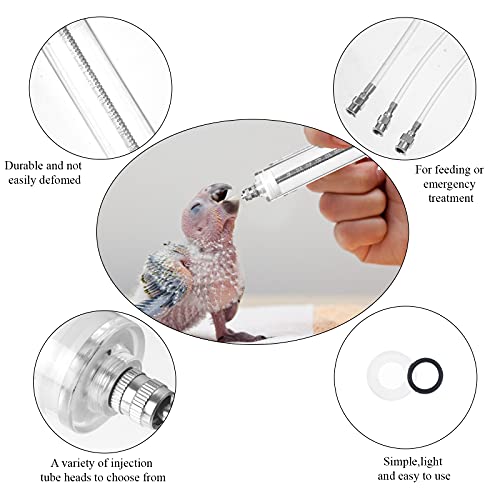 Durable and not easily defomed

For feeding or emergency treatment

A variety of injection tube heads to choose from

Simple,light and easy to use