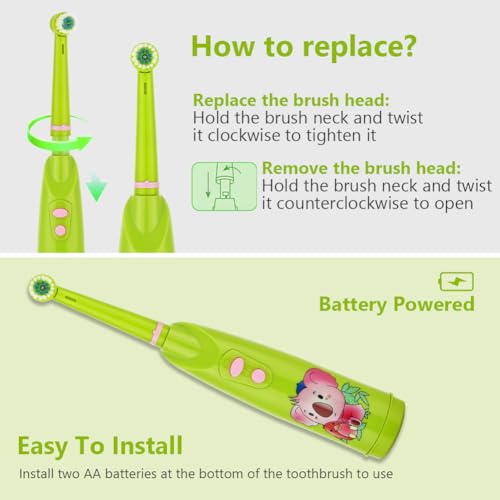 How to replace?

Replace the brush head:
Hold the brush neck and twist it clockwise to tighten it

Remove the brush head:
Hold the brush neck and twist it counterclockwise to open

Battery Powered

Easy To Install

Install two AA batteries at the bottom of the toothbrush to use