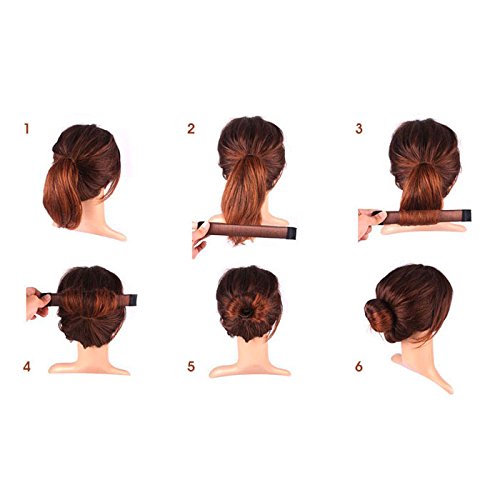 1

2

3

4

5

6