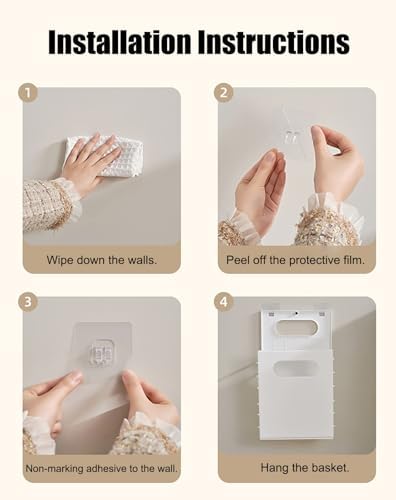 Installation Instructions

1

Wipe down the walls.

2

Peel off the protective film.

3

Non-marking adhesive to the wall.

4

Hang the basket.