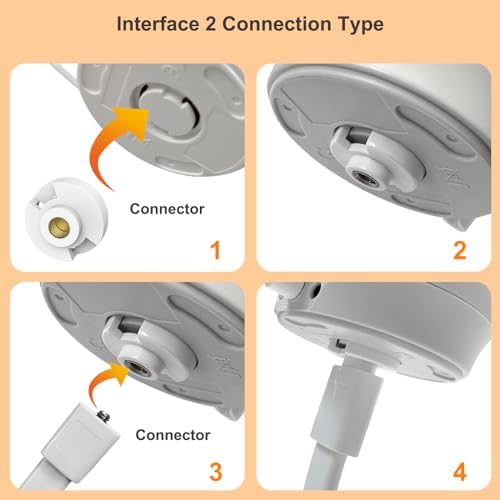 Interface 2 Connection Type

Connector

1

2

Connector

3

4