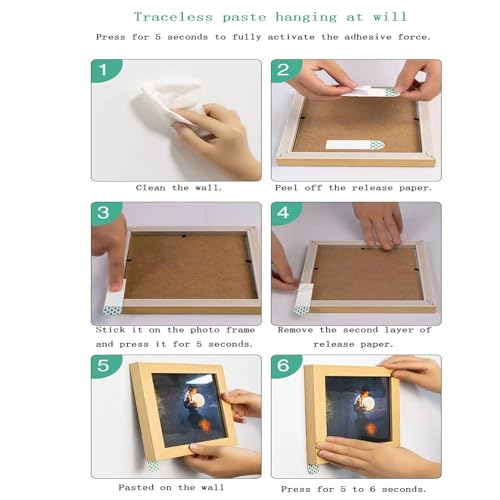 Traceless paste hanging at will

Press for 5 seconds to fully activate the adhesive force.

1

Clean the wall.

2

Peel off the release paper.

3

Stick it on the photo frame and press it for 5 seconds.

4

Remove the second layer of release paper.

5

Pasted on the wall

6

Press for 5 to 6 seconds.