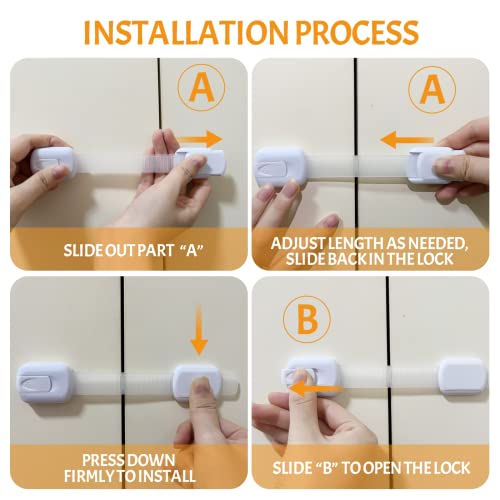 INSTALLATION PROCESS

A

SLIDE OUT PART "A"

A

ADJUST LENGTH AS NEEDED, SLIDE BACK IN THE LOCK

PRESS DOWN FIRMLY TO INSTALL

B

SLIDE "B" TO OPEN THE LOCK