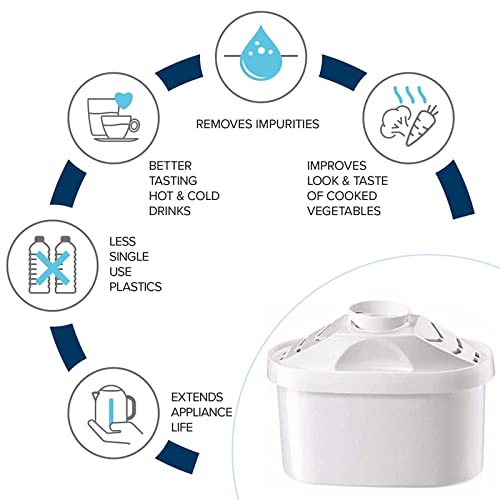 REMOVES IMPURITIES

BETTER TASTING HOT & COLD DRINKS

IMPROVES LOOK & TASTE OF COOKED VEGETABLES

LESS SINGLE USE PLASTICS

EXTENDS APPLIANCE LIFE