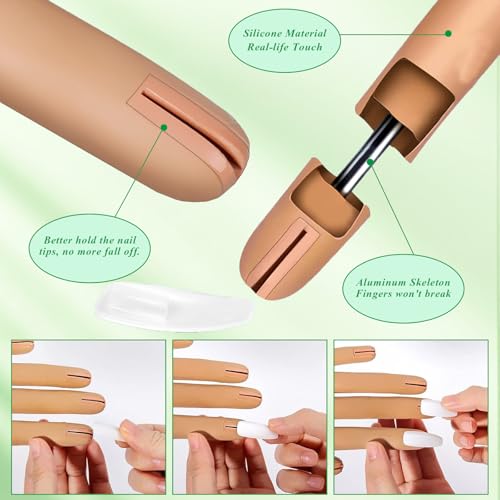 Silicone Material
Real-life Touch

Better hold the nail tips, no more fall off.

Aluminum Skeleton
Fingers won't break