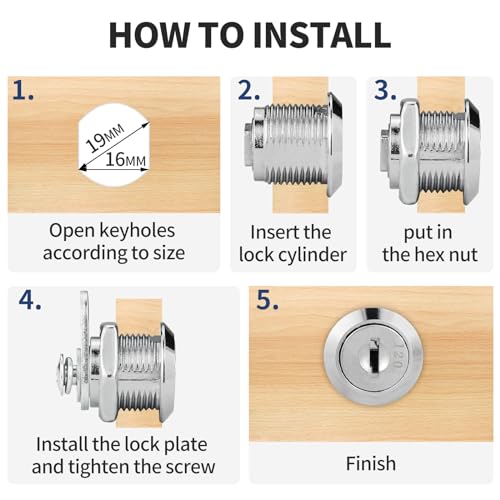 HOW TO INSTALL

1.

19MM

16MM

Open keyholes according to size

2.

Insert the lock cylinder

3.

put in the hex nut

4.

Install the lock plate and tighten the screw

5.

120

Finish