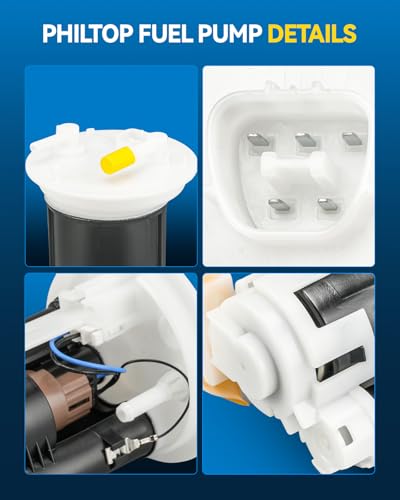 PHILTOP FUEL PUMP DETAILS