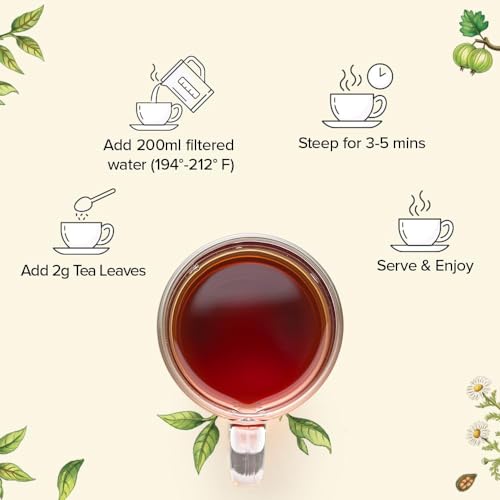 Add 200ml filtered water (194°-212° F)

Steep for 3-5 mins

Add 2g Tea Leaves

Serve & Enjoy