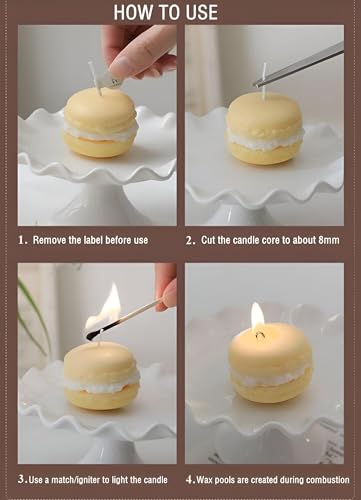 HOW TO USE

1. Remove the label before use

2. Cut the candle core to about 8mm

3. Use a match/igniter to light the candle

4. Wax pools are created during combustion