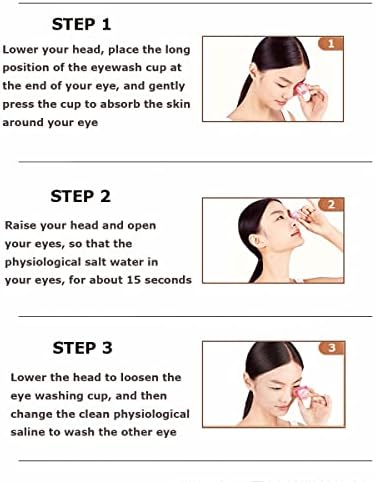 STEP 1

Lower your head, place the long position of the eyewash cup at the end of your eye, and gently press the cup to absorb the skin around your eye

1

STEP 2

Raise your head and open your eyes, so that the physiological salt water in your eyes, for about 15 seconds

2

STEP 3

Lower the head to loosen the eye washing cup, and then change the clean physiological saline to wash the other eye

3