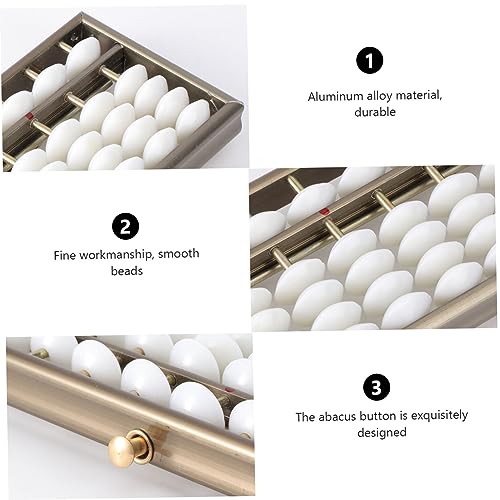 1

Aluminum alloy material, durable

2

Fine workmanship, smooth beads

3

The abacus button is exquisitely designed