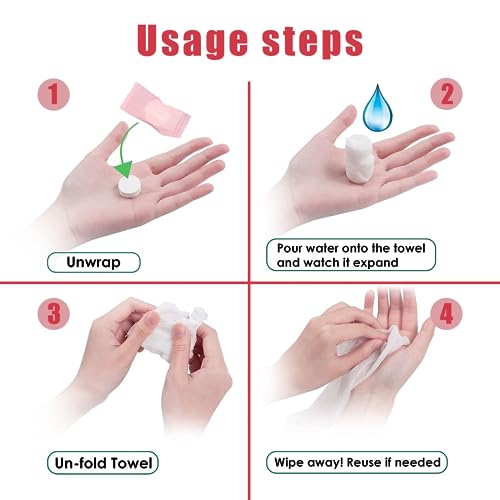 Usage steps

1

Unwrap

2

Pour water onto the towel and watch it expand

3

Un-fold Towel

4

Wipe away! Reuse if needed