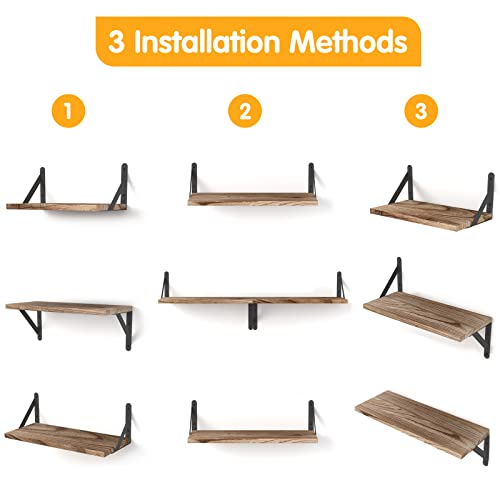 3 Installation Methods

1

2

3