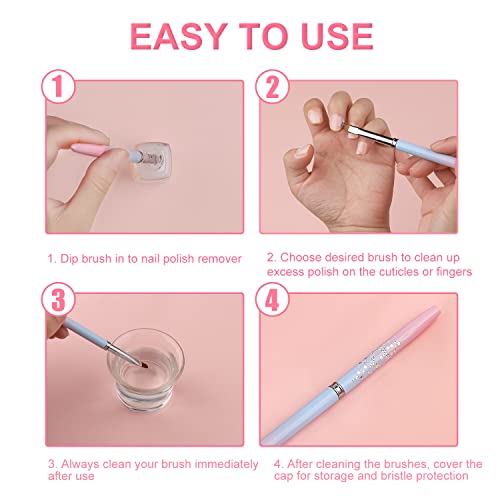 EASY TO USE

1

2

1. Dip brush in to nail polish remover

2. Choose desired brush to clean up excess polish on the cuticles or fingers

3

4

3. Always clean your brush immediately after use

4. After cleaning the brushes, cover the cap for storage and bristle protection