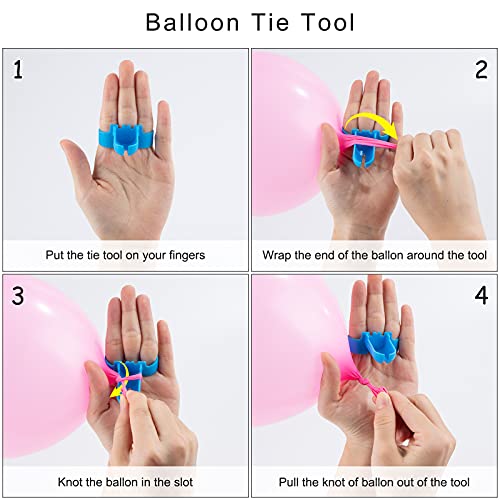 Balloon Tie Tool

1

Put the tie tool on your fingers

2

Wrap the end of the ballon around the tool

3

Knot the ballon in the slot

4

Pull the knot of ballon out of the tool