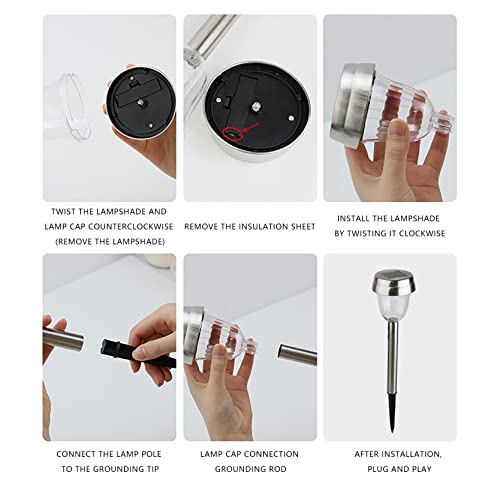 TWIST THE LAMPSHADE AND LAMP CAP COUNTERCLOCKWISE (REMOVE THE LAMPSHADE)

REMOVE THE INSULATION SHEET

INSTALL THE LAMPSHADE BY TWISTING IT CLOCKWISE

CONNECT THE LAMP POLE TO THE GROUNDING TIP

LAMP CAP CONNECTION GROUNDING ROD

AFTER INSTALLATION, PLUG AND PLAY