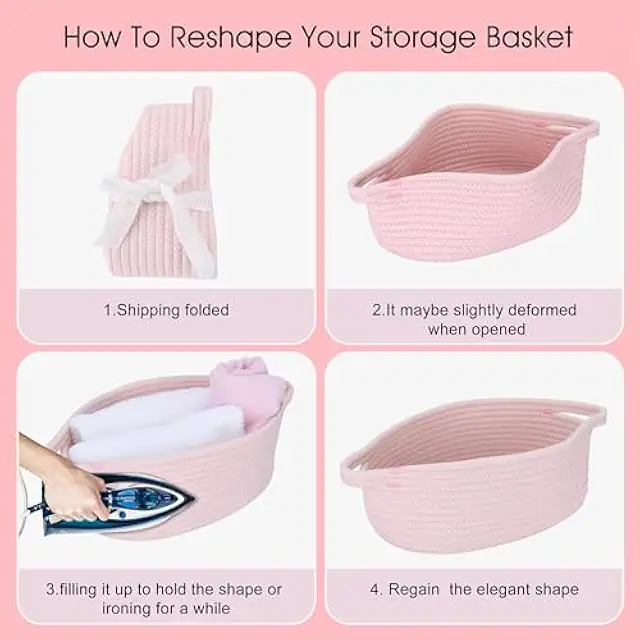 How To Reshape Your Storage Basket

1.Shipping folded

2.It maybe slightly deformed when opened

3.filling it up to hold the shape or ironing for a while

4. Regain the elegant shape