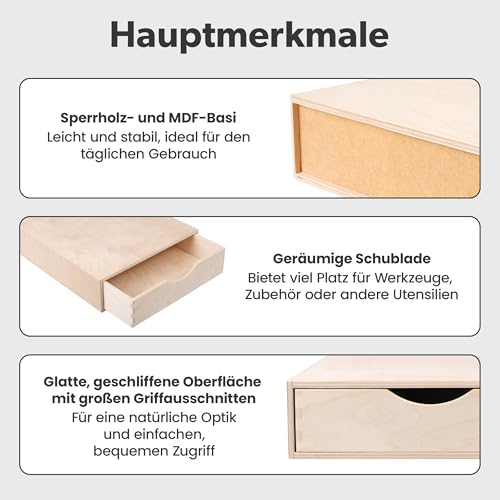 Hauptmerkmale

Sperrholz- und MDF-Basi
Leicht und stabil, ideal für den täglichen Gebrauch

Geräumige Schublade
Bietet viel Platz für Werkzeuge, Zubehör oder andere Utensilien

Glatte, geschliffene Oberfläche mit großen Griffausschnitten
Für eine natürliche Optik und einfachen, bequemen Zugriff