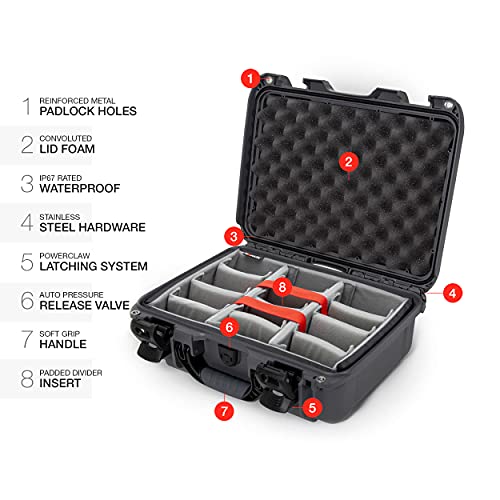 1 REINFORCED METAL
PADLOCK HOLES

2 CONVOLUTED
LID FOAM

3 IP67 RATED
WATERPROOF

4 STAINLESS
STEEL HARDWARE

5 POWERCLAW
LATCHING SYSTEM

6 AUTO PRESSURE
RELEASE VALVE

7 SOFT GRIP
HANDLE

8 PADDED DIVIDER
INSERT

1
2
3
4
8
6
7
5