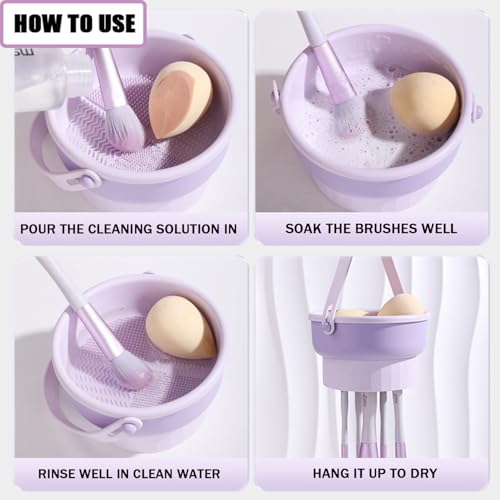 HOW TO USE

POUR THE CLEANING SOLUTION IN

SOAK THE BRUSHES WELL

RINSE WELL IN CLEAN WATER

HANG IT UP TO DRY