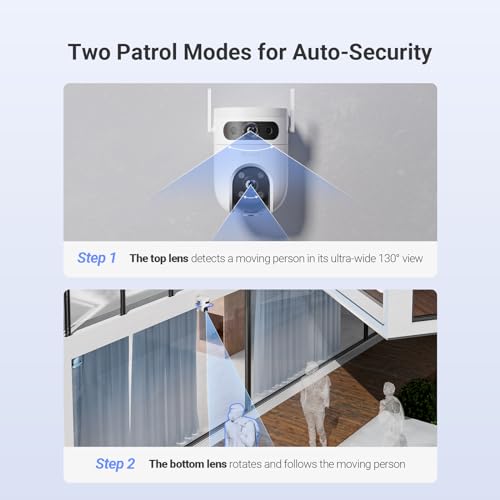 Two Patrol Modes for Auto-Security

Step 1 The top lens detects a moving person in its ultra-wide 130° view

Step 2 The bottom lens rotates and follows the moving person