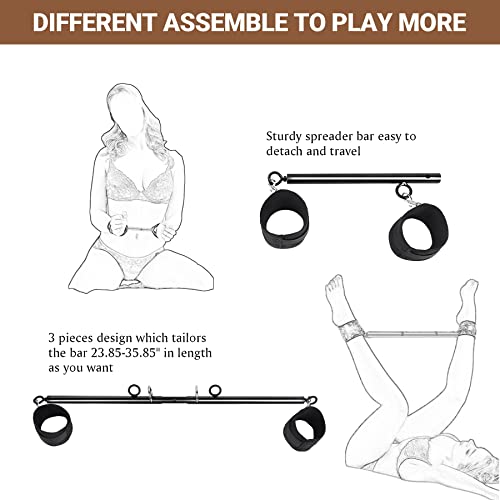 DIFFERENT ASSEMBLE TO PLAY MORE

Sturdy spreader bar easy to detach and travel

3 pieces design which tailors the bar 23.85-35.85" in length as you want