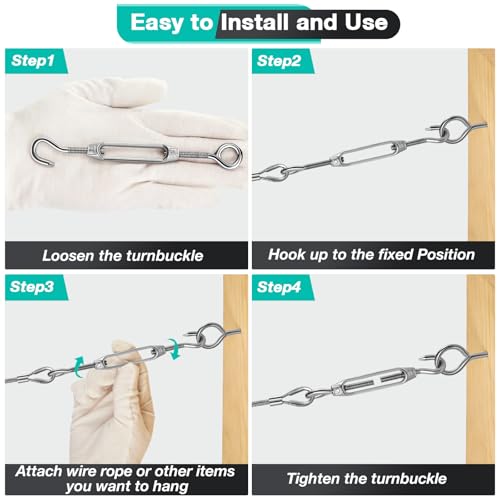 Easy to Install and Use

Step1

Loosen the turnbuckle

Step2

Hook up to the fixed Position

Step3

Attach wire rope or other items you want to hang

Step4

Tighten the turnbuckle