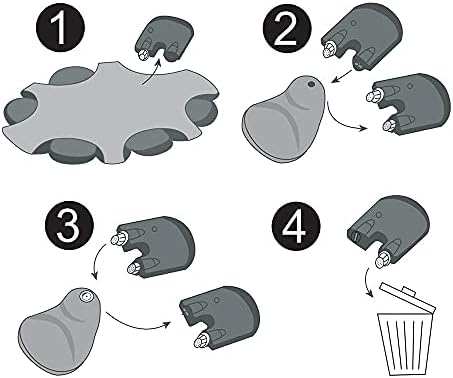 1
2
3
4