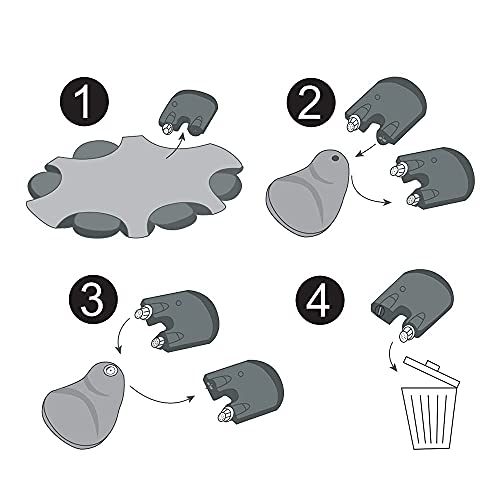 1
2
3
4