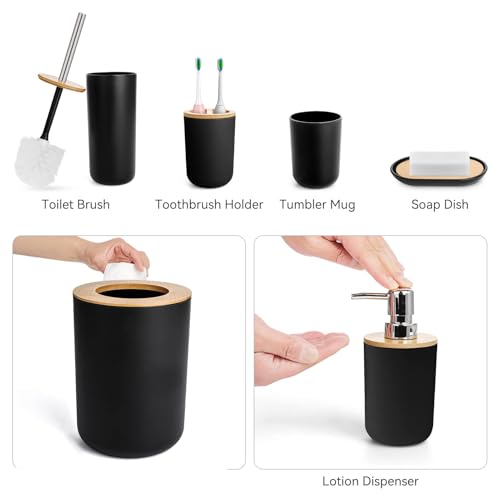 Toilet Brush

Toothbrush Holder

Tumbler Mug

Soap Dish

Lotion Dispenser