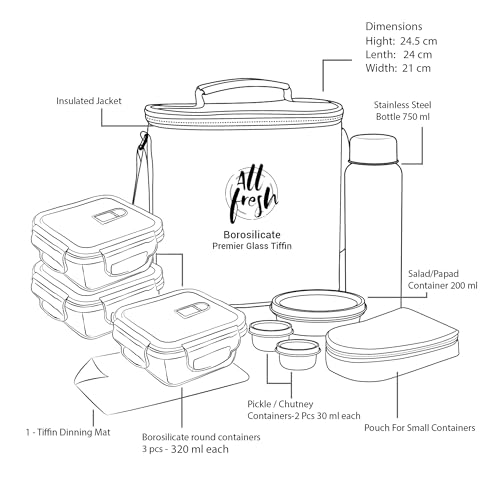 Dimensions
Hight: 24.5 cm
Lenth: 24 cm
Width: 21 cm

Insulated Jacket

Stainless Steel Bottle 750 ml

All fresh

Borosilicate
Premier Glass Tiffin

Salad/Papad Container 200 ml

Pickle / Chutney Containers-2 Pcs 30 ml each

Pouch For Small Containers

1 - Tiffin Dinning Mat

Borosilicate round containers
3 pcs - 320 ml each