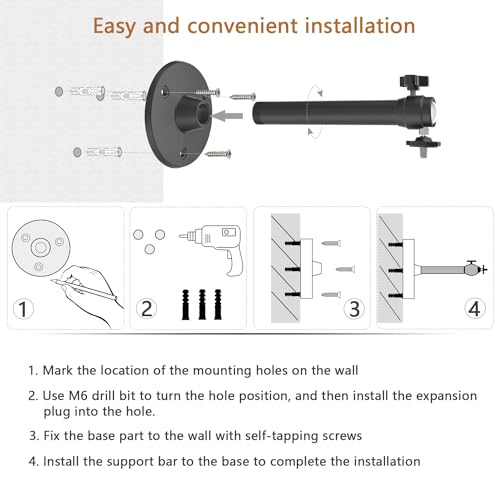 Easy and convenient installation

1

2

3

4

1. Mark the location of the mounting holes on the wall

2. Use M6 drill bit to turn the hole position, and then install the expansion plug into the hole.

3. Fix the base part to the wall with self-tapping screws

4. Install the support bar to the base to complete the installation