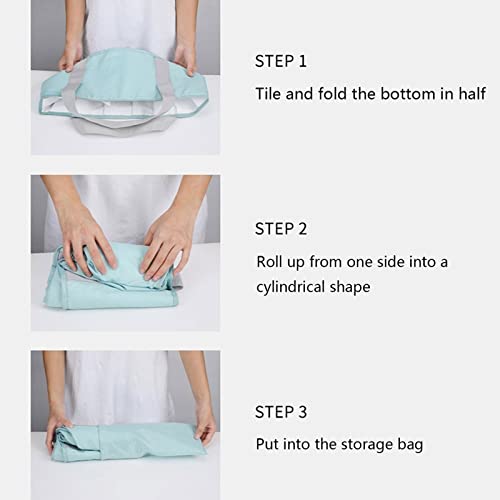 STEP 1
Tile and fold the bottom in half

STEP 2
Roll up from one side into a cylindrical shape

STEP 3
Put into the storage bag