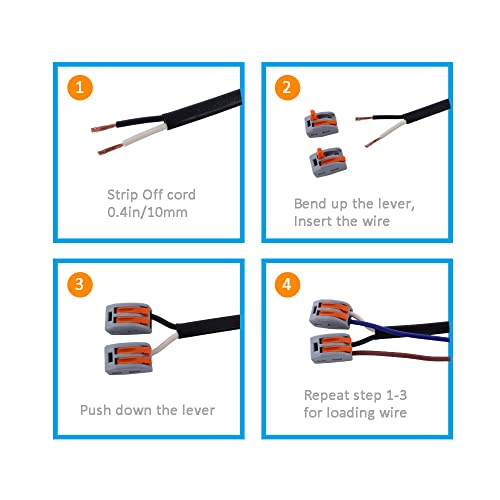 1

Strip Off cord 0.4in/10mm

2

Bend up the lever, Insert the wire

3

Push down the lever

4

Repeat step 1-3 for loading wire