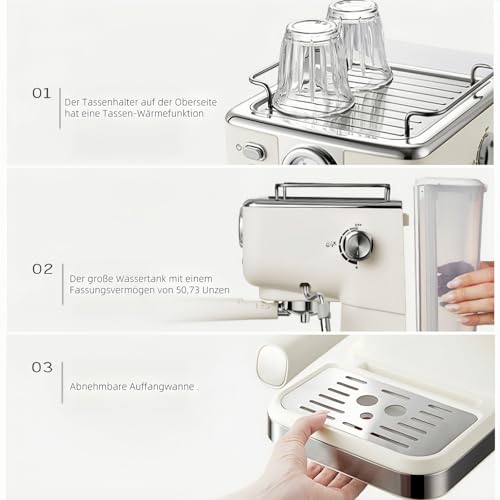 01
Der Tassenhalter auf der Oberseite hat eine Tassen-Wärmefunktion

02
Der große Wassertank mit einem Fassungsvermögen von 50,73 Unzen

03
Abnehmbare Auffangwanne .