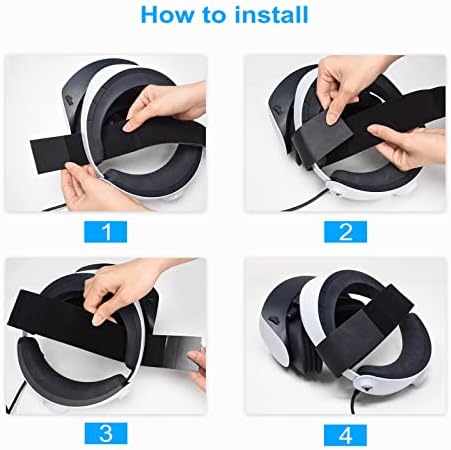 How to install

1

2

3

4