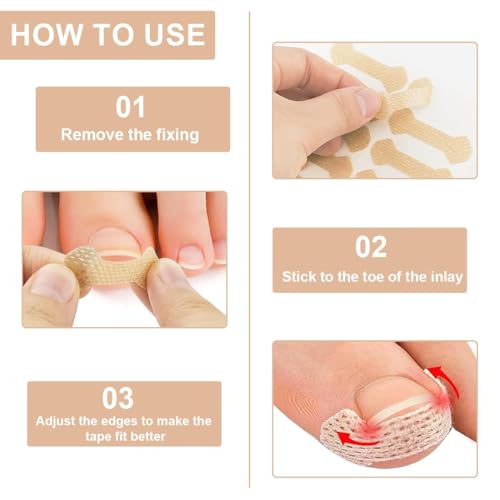 HOW TO USE

01
Remove the fixing

02
Stick to the toe of the inlay

03
Adjust the edges to make the tape fit better