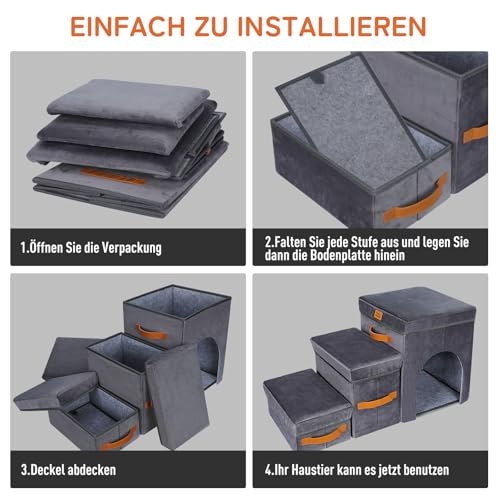 EINFACH ZU INSTALLIEREN

1.Öffnen Sie die Verpackung

2.Falten Sie jede Stufe aus und legen Sie dann die Bodenplatte hinein

3.Deckel abdecken

4.Ihr Haustier kann es jetzt benutzen