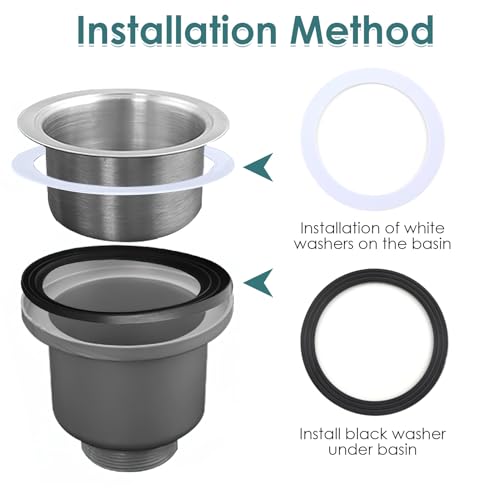 Installation Method

Installation of white washers on the basin

Install black washer under basin