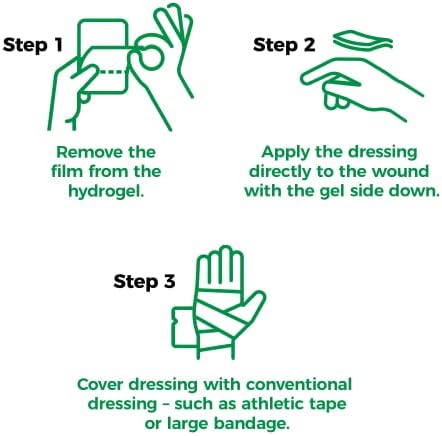 Step 1

Remove the film from the hydrogel.

Step 2

Apply the dressing directly to the wound with the gel side down.

Step 3

Cover dressing with conventional dressing – such as athletic tape or large bandage.