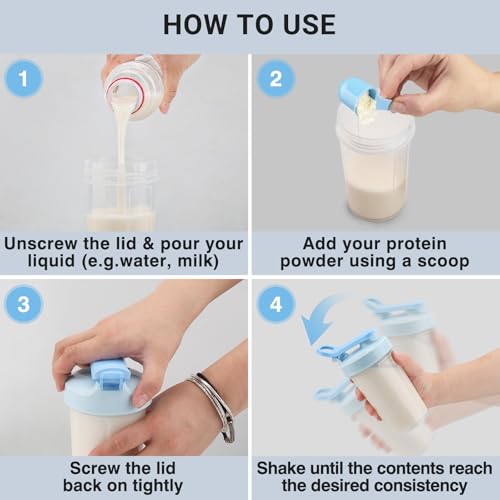 HOW TO USE

1

Unscrew the lid & pour your liquid (e.g.water, milk)

2

Add your protein powder using a scoop

3

Screw the lid back on tightly

4

Shake until the contents reach the desired consistency