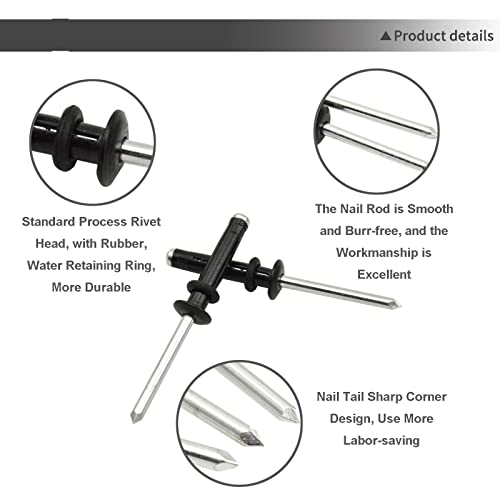 ▲Product details

Standard Process Rivet Head, with Rubber, Water Retaining Ring, More Durable

The Nail Rod is Smooth and Burr-free, and the Workmanship is Excellent

Nail Tail Sharp Corner Design, Use More Labor-saving