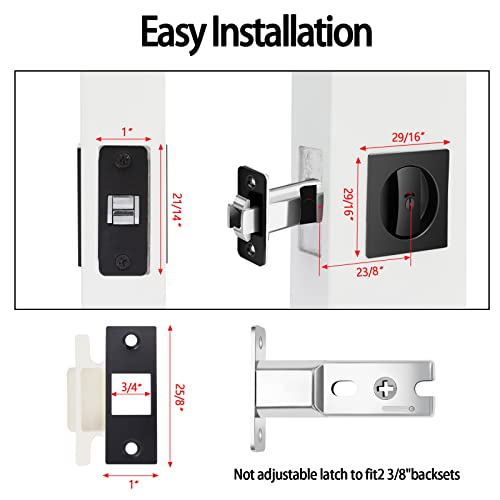 Easy Installation

1"

21/14"

29/16"

29/16"

23/8"

3/4"

25/8"

1"

Not adjustable latch to fit2 3/8"backsets