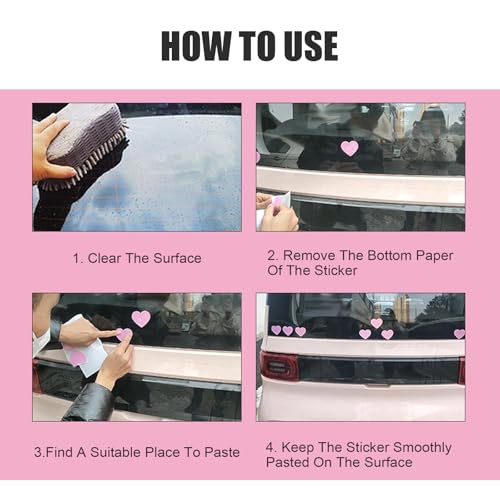 HOW TO USE

1. Clear The Surface

2. Remove The Bottom Paper Of The Sticker

3.Find A Suitable Place To Paste

4. Keep The Sticker Smoothly Pasted On The Surface