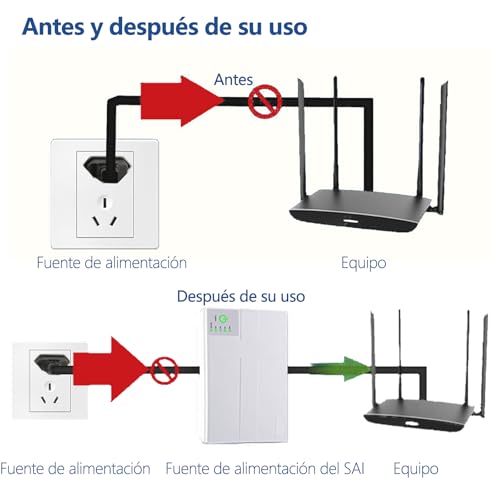 Antes y después de su uso

Antes

Fuente de alimentación

Equipo

Después de su uso

Fuente de alimentación

Fuente de alimentación del SAI

Equipo