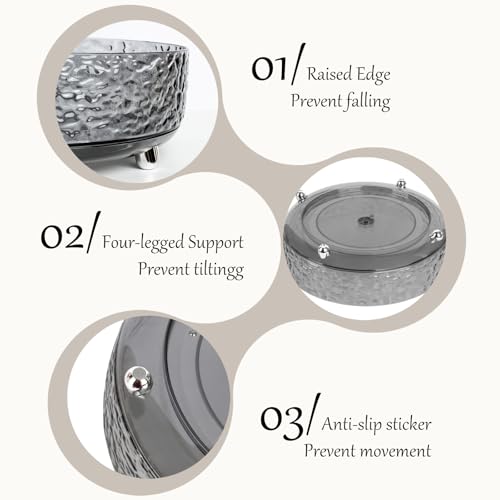 01/ Raised Edge
Prevent falling

02/ Four-legged Support
Prevent tiltingg

03/ Anti-slip sticker
Prevent movement