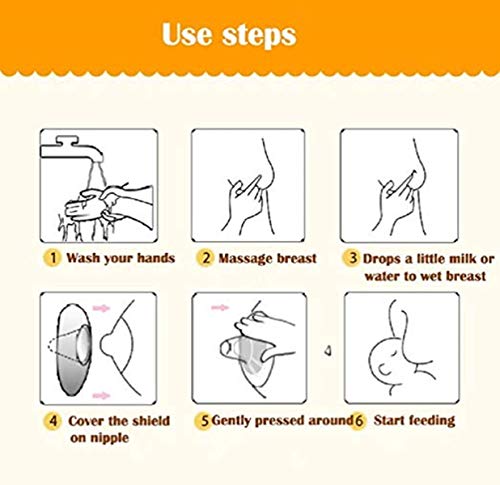 Use steps

1 Wash your hands

2 Massage breast

3 Drops a little milk or water to wet breast

4 Cover the shield on nipple

5 Gently pressed around

6 Start feeding