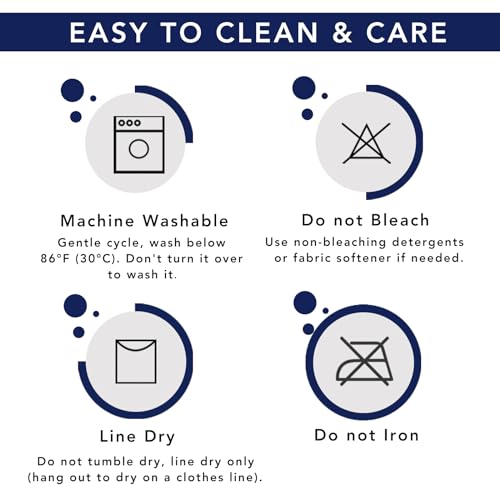 EASY TO CLEAN & CARE

Machine Washable
Gentle cycle, wash below 86°F (30°C). Don't turn it over to wash it.

Do not Bleach
Use non-bleaching detergents or fabric softener if needed.

Line Dry
Do not tumble dry, line dry only (hang out to dry on a clothes line).

Do not Iron